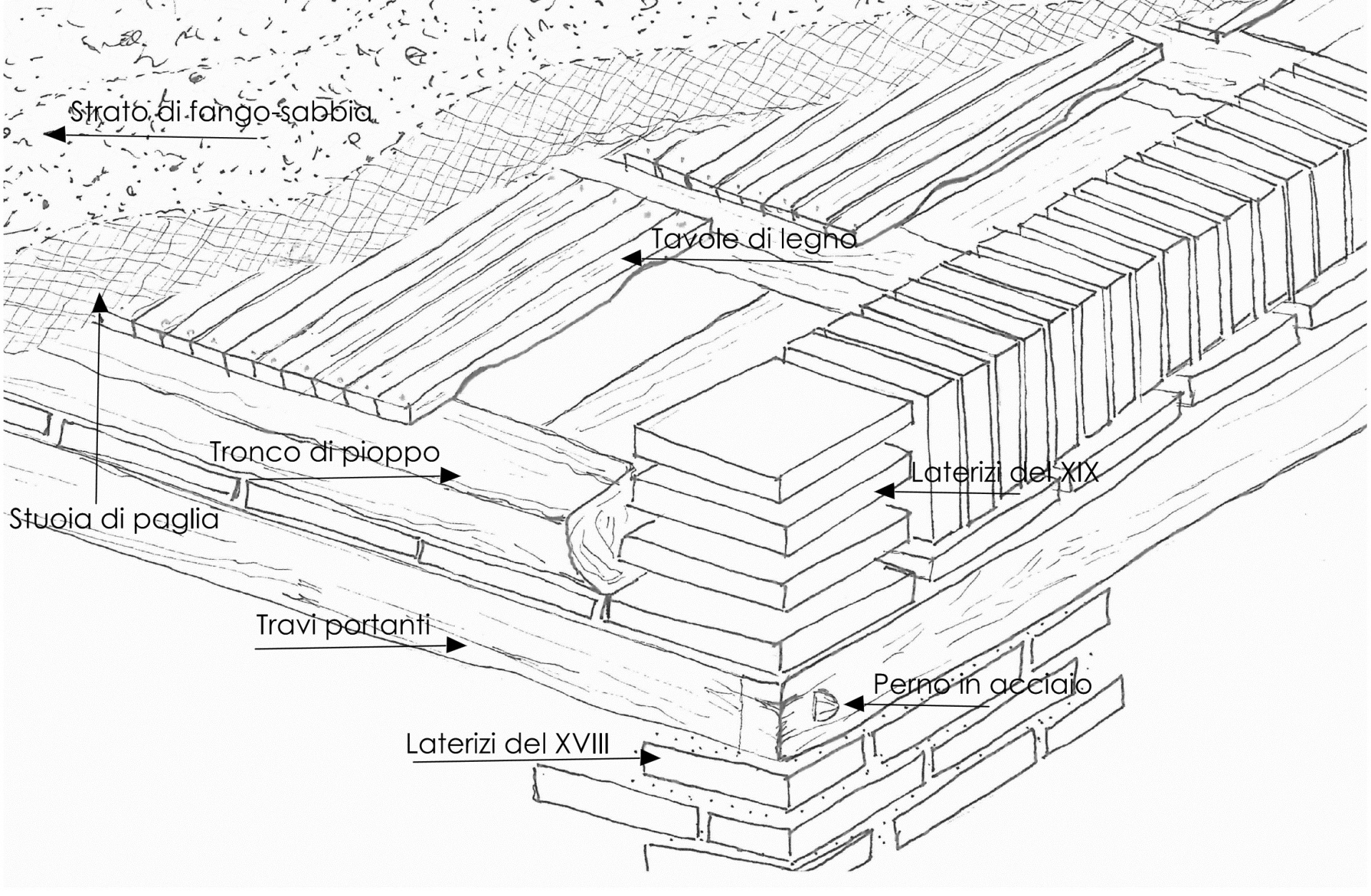 Strato di fango-sabbia

Tavole di legno

Tronco di pioppo

Laterizi del XIX

Stuoia di paglia

Travi portanti

Perno in acciaio

Laterizi del XVIII