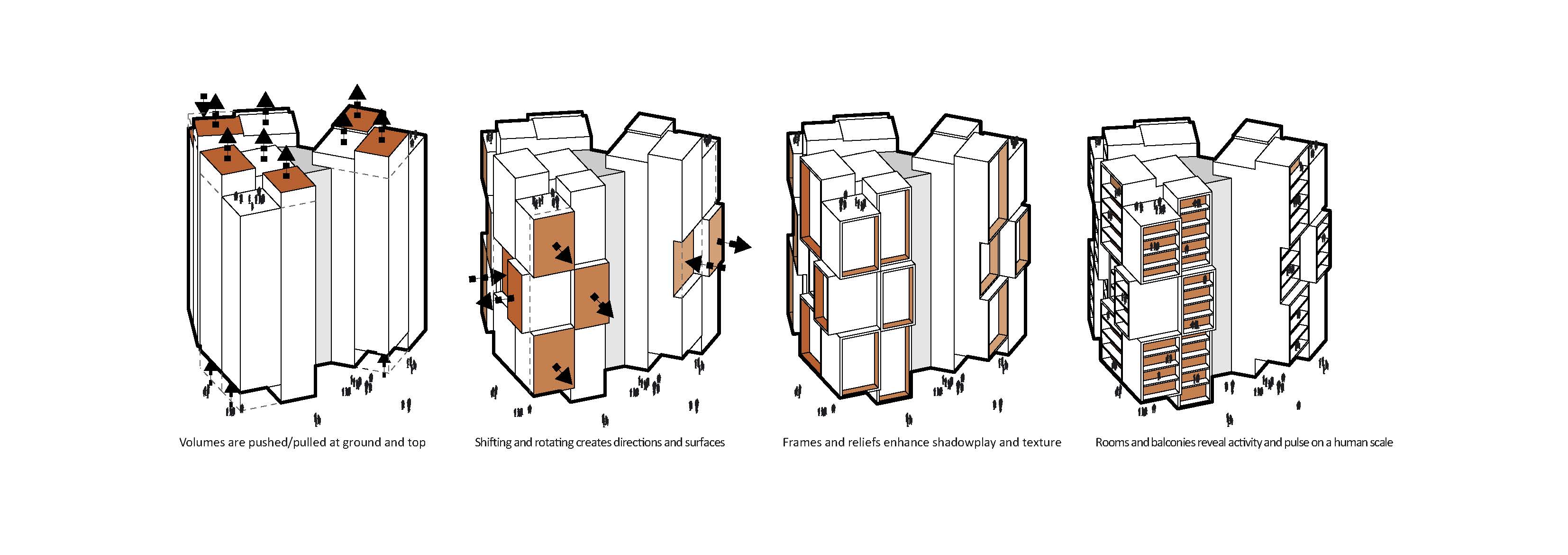 Volumes are pushed/pulled at ground and top

Shifting and rotating creates directions and surfaces

Frames and reliefs enhance shadowplay and texture

Rooms and balconies reveal activity and pulse on a human scale