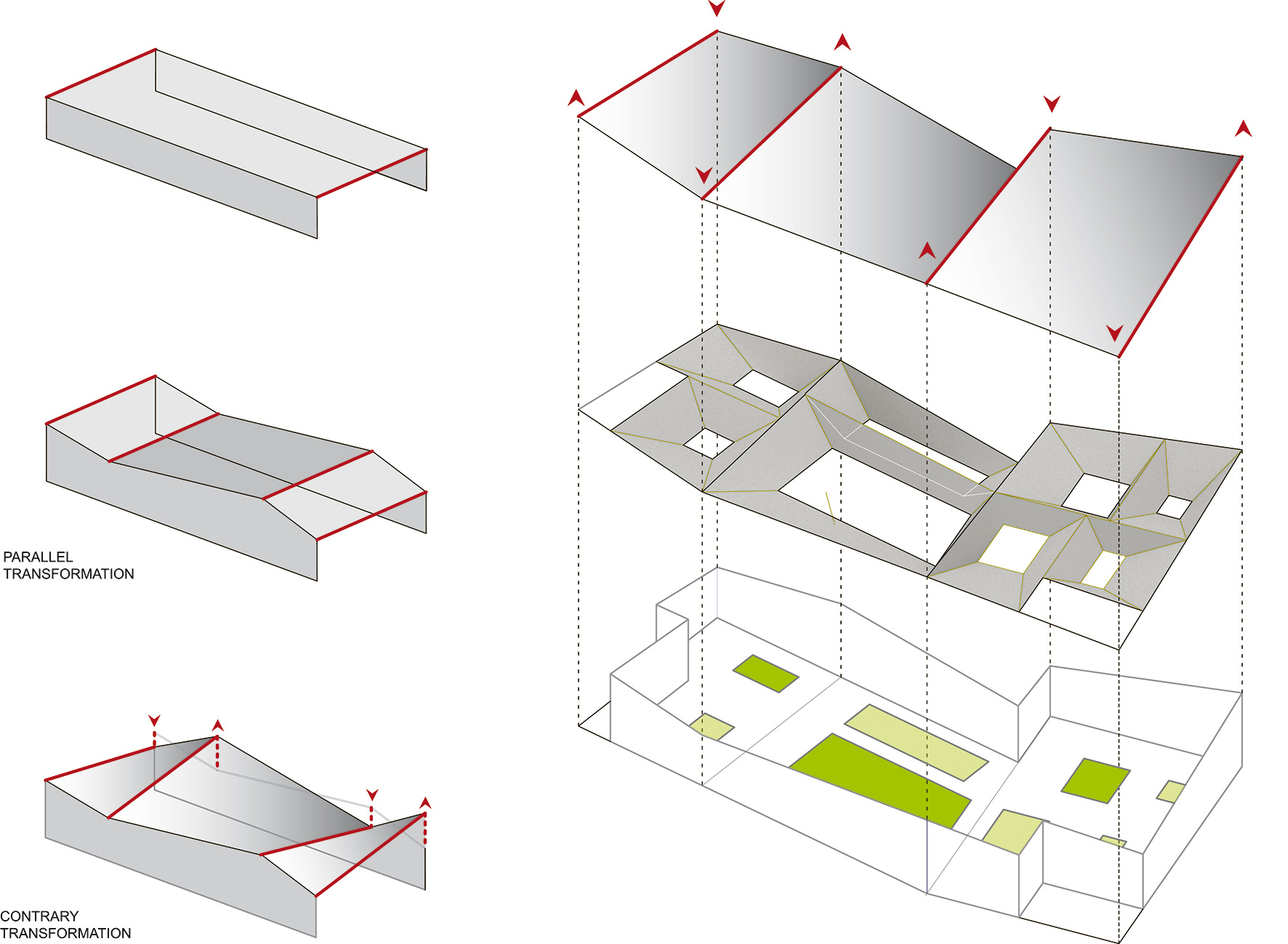 PARALLEL
TRANSFORMATION

CONTRARY
TRANSFORMATION